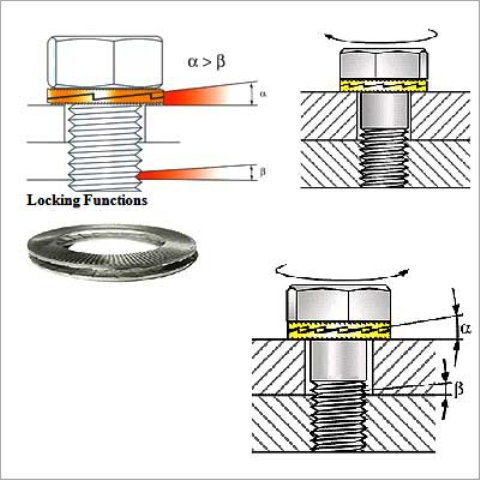 $\alpha > \beta$

$\alpha$

$\beta$

Locking Functions

$\alpha$

$\beta$